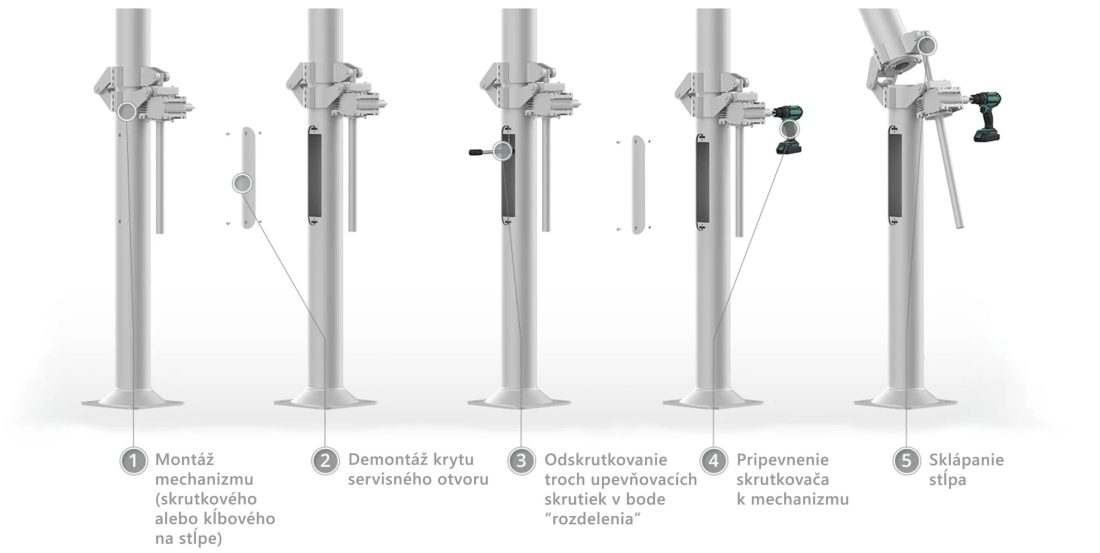 1 Montáž mechanizmu (skrutkového alebo kĺbového na stĺpe)

2 Demontáž krytu servisného otvoru

3 Odskrutkovanie troch upevňovacích skrutiek v bode "rozdelenia"

4 Pripevnenie skrutkovača k mechanizmu

5 Sklápanie stĺpa